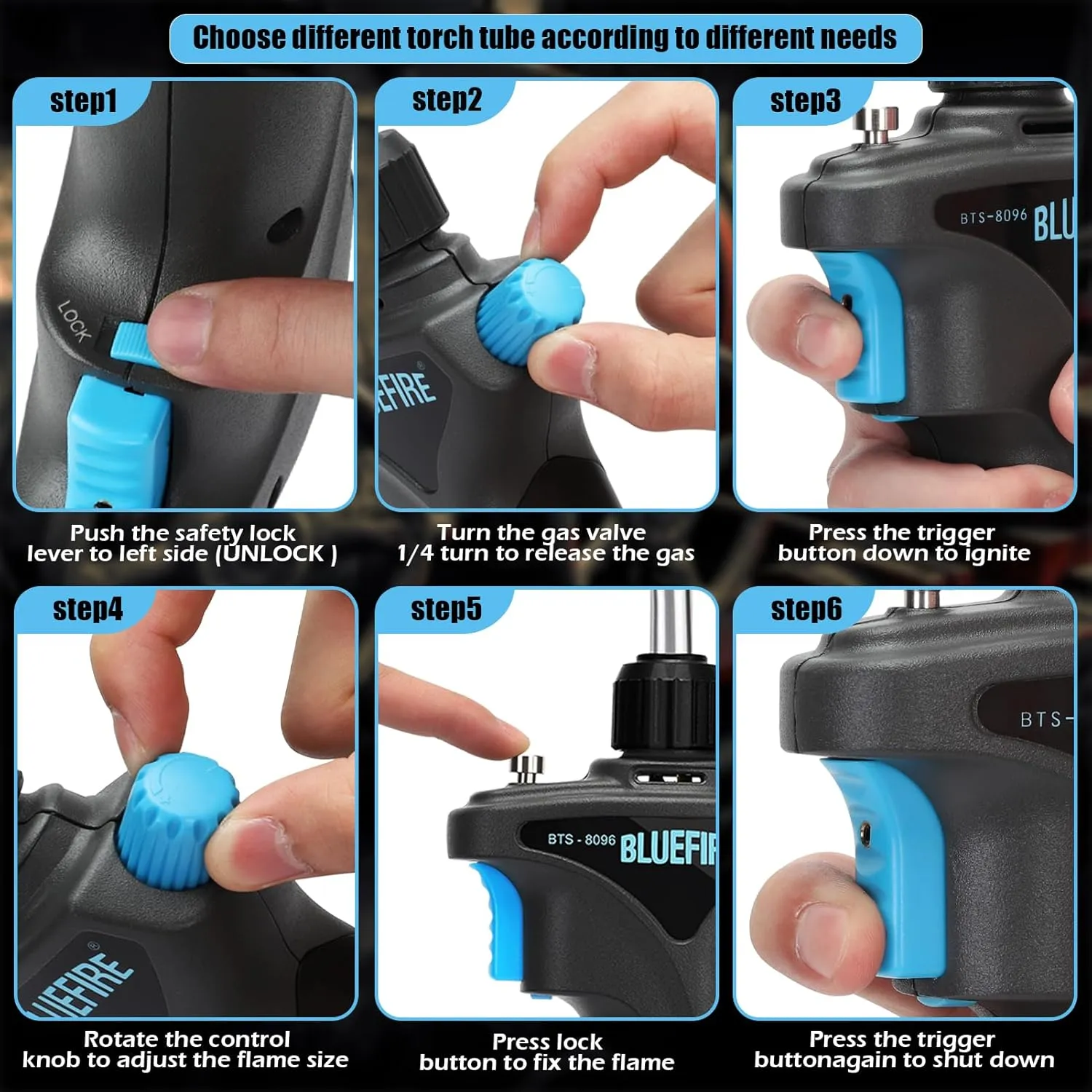 Choose different torch tube according to different needs

step1

LOCK

Push the safety lock lever to left side (UNLOCK )

step2

EFIRE

Turn the gas valve 1/4 turn to release the gas

step3

BTS-8096 BLU

Press the trigger button down to ignite

step4

UEFIRE

Rotate the control knob to adjust the flame size

step5

BTS - 8096 BLUEFIR

Press lock button to fix the flame

step6

BTS-

Press the trigger buttonagain to shut down