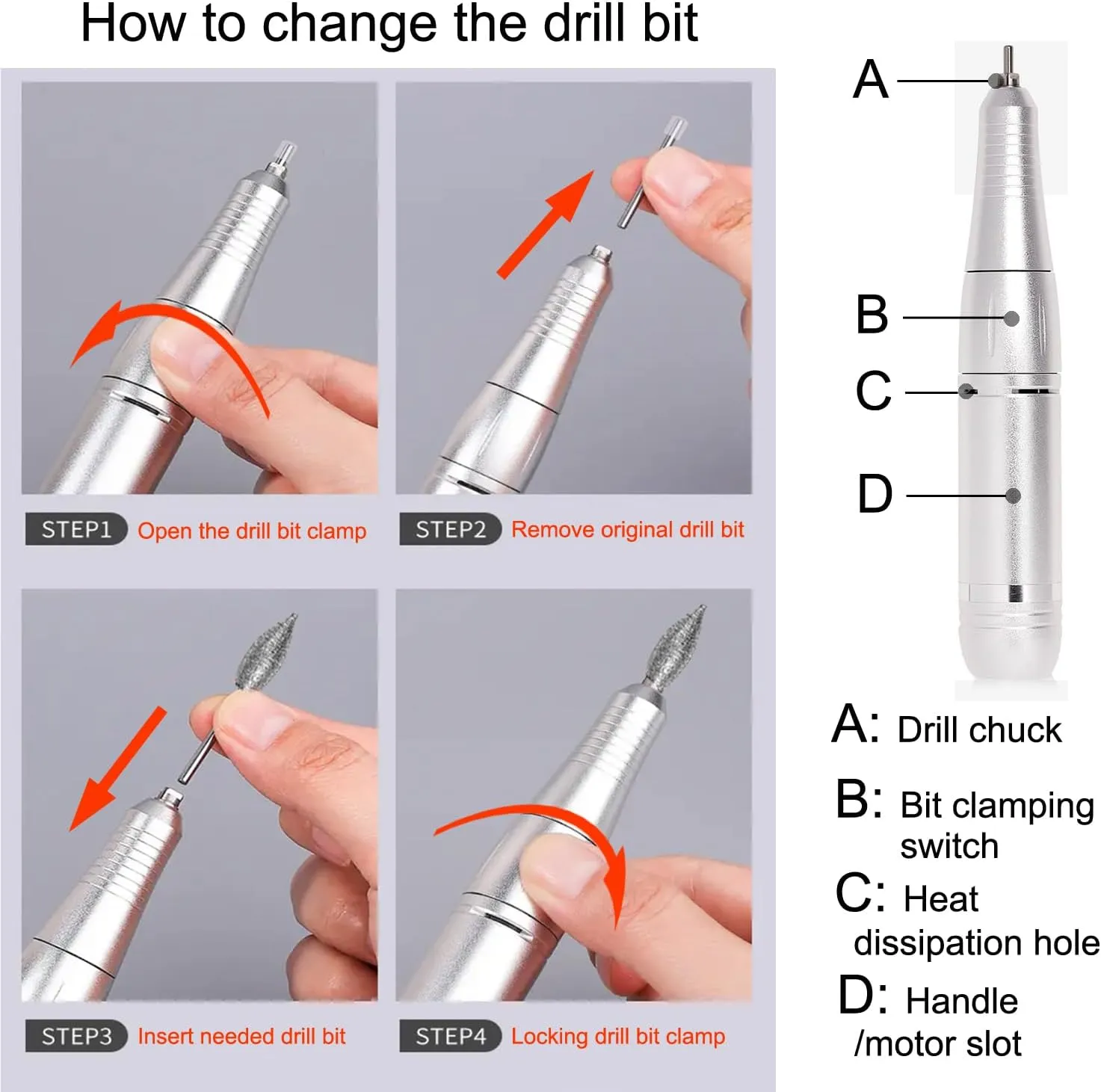 How to change the drill bit

STEP1 Open the drill bit clamp

STEP2 Remove original drill bit

STEP3 Insert needed drill bit

STEP4 Locking drill bit clamp

A

B

C

D

A: Drill chuck

B: Bit clamping switch

C: Heat dissipation hole

D: Handle /motor slot