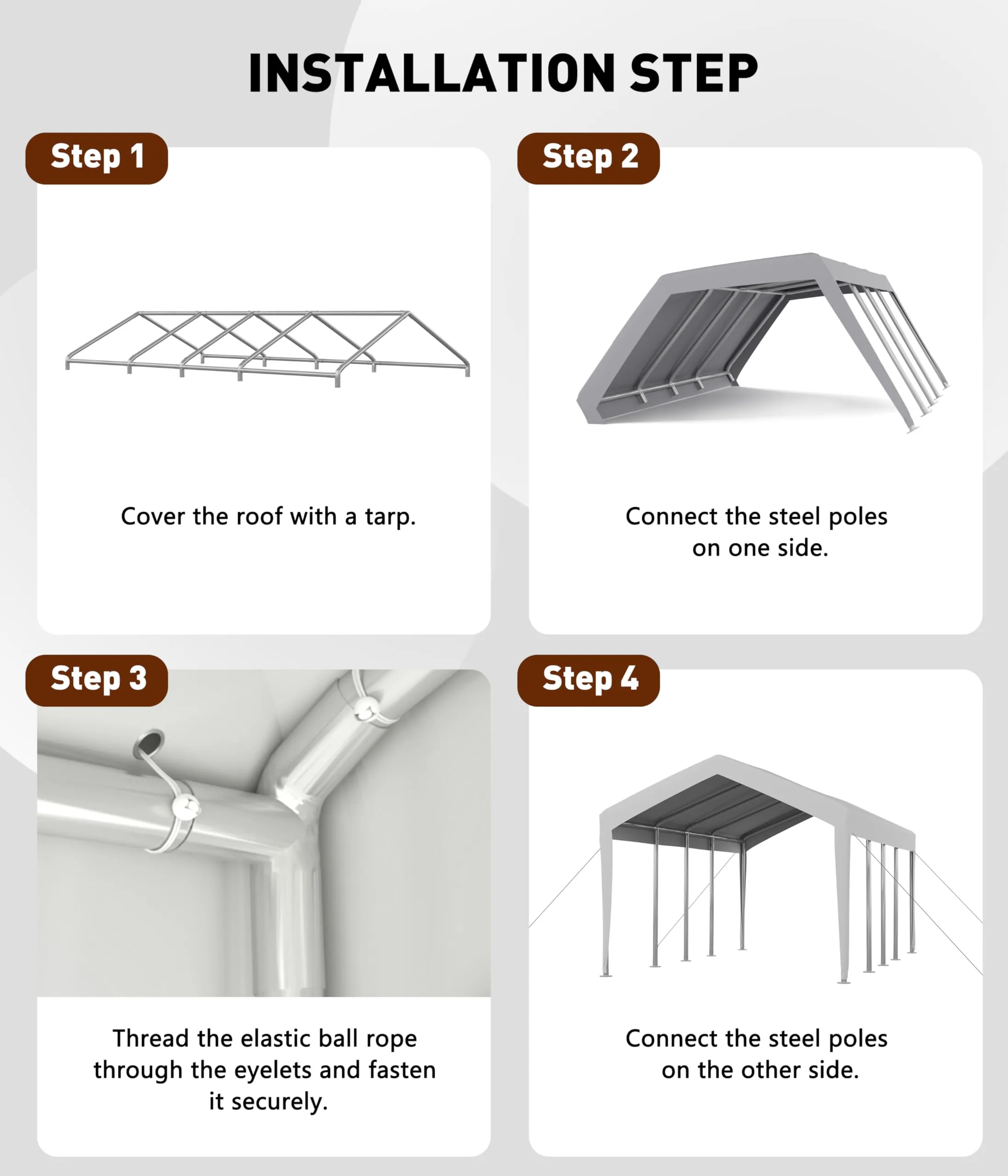 INSTALLATION STEP

Step 1

Cover the roof with a tarp.

Step 2

Connect the steel poles on one side.

Step 3

Thread the elastic ball rope through the eyelets and fasten it securely.

Step 4

Connect the steel poles on the other side.