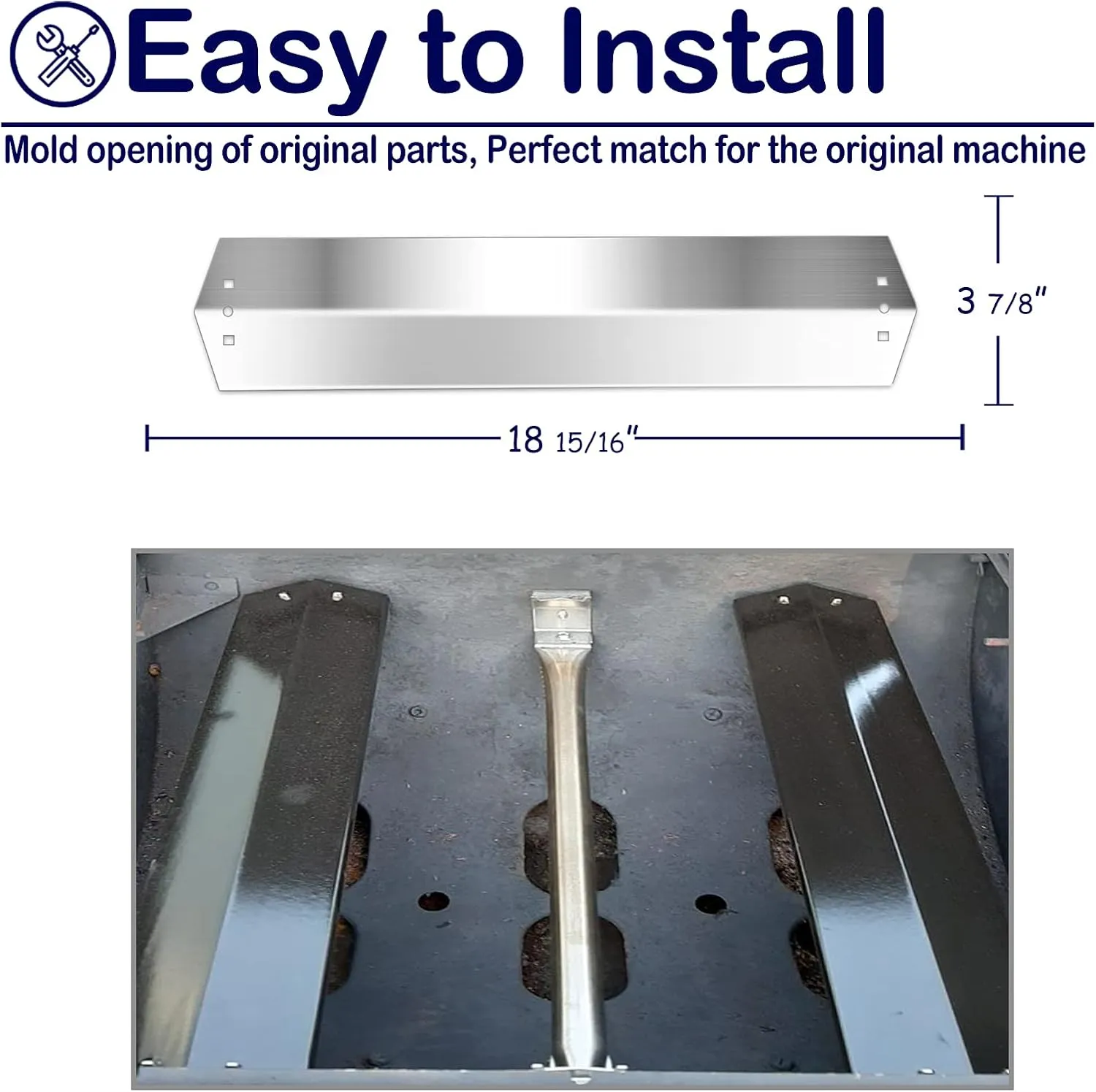 Easy to Install

Mold opening of original parts, Perfect match for the original machine

3 7/8"

18 15/16"