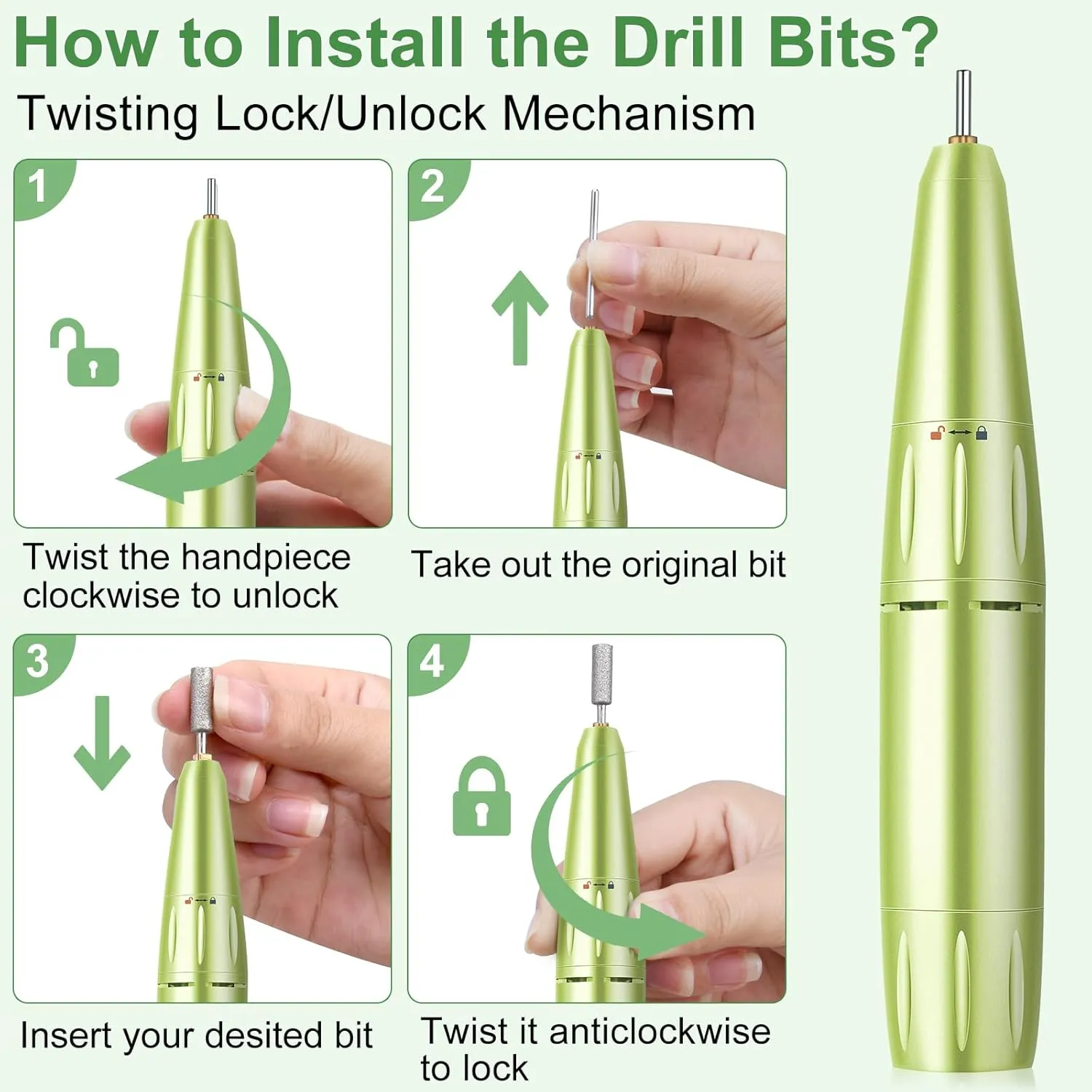 How to Install the Drill Bits?

Twisting Lock/Unlock Mechanism

1

Twist the handpiece clockwise to unlock

2

Take out the original bit

3

Insert your desited bit

4

Twist it anticlockwise to lock