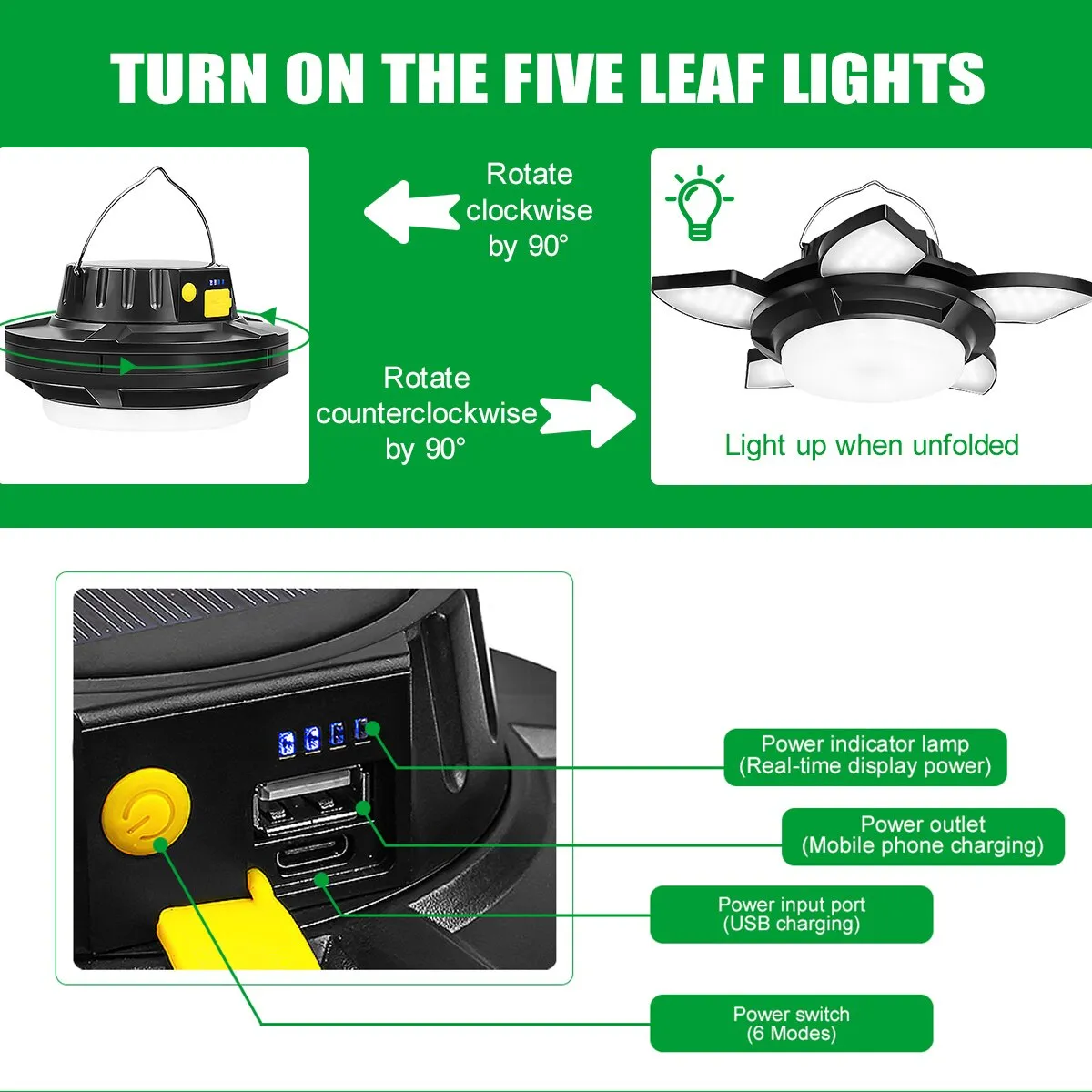 TURN ON THE FIVE LEAF LIGHTS

Rotate clockwise by 90°

Rotate counterclockwise by 90°

Light up when unfolded

Power indicator lamp
(Real-time display power)

Power outlet
(Mobile phone charging)

Power input port
(USB charging)

Power switch
(6 Modes)